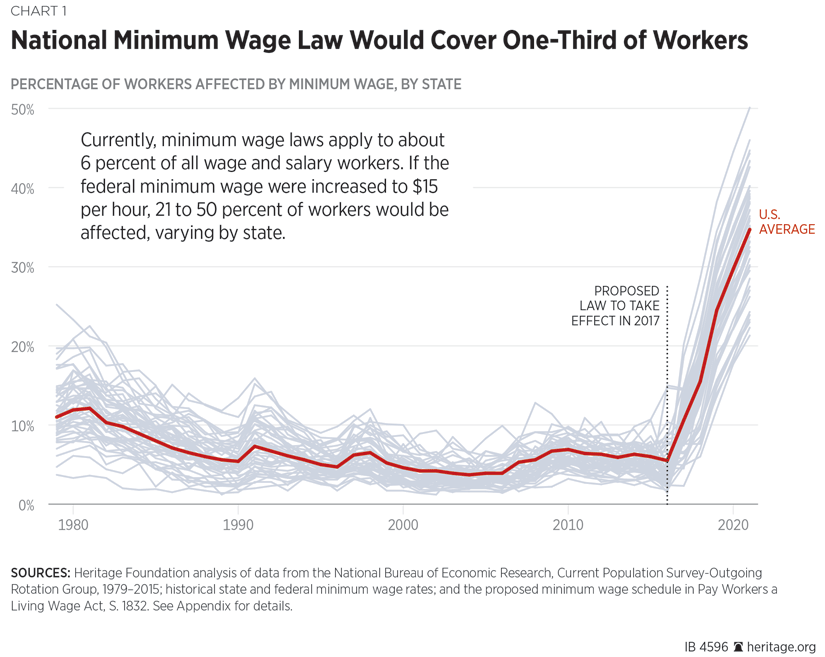 CHART 1

National Minimum Wage Law Would Cover One-Third of Workers

PERCENTAGE OF WORKERS AFFECTED BY MINIMUM WAGE, BY STATE

50%
40%
30%
20%
10%
0%

Currently, minimum wage laws apply to about 6 percent of all wage and salary workers. If the federal minimum wage were increased to $15 per hour, 21 to 50 percent of workers would be affected, varying by state.

U.S. AVERAGE

PROPOSED LAW TO TAKE EFFECT IN 2017

1980
1990
2000
2010
2020

SOURCES: Heritage Foundation analysis of data from the National Bureau of Economic Research, Current Population Survey-Outgoing Rotation Group, 1979–2015; historical state and federal minimum wage rates; and the proposed minimum wage schedule in Pay Workers a Living Wage Act, S. 1832. See Appendix for details.

IB 4596 heritage.org