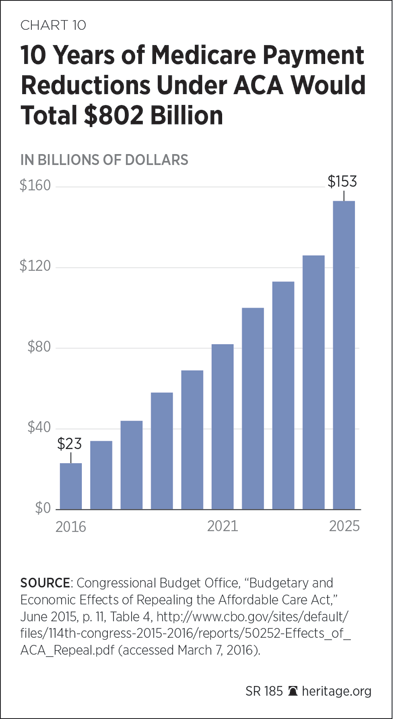 CHART 10

10 Years of Medicare Payment Reductions Under ACA Would Total $802 Billion

IN BILLIONS OF DOLLARS

$160
$120
$80
$40
$0

$23
$153

2016
2021
2025

SOURCE: Congressional Budget Office, "Budgetary and Economic Effects of Repealing the Affordable Care Act," June 2015, p. 11, Table 4, http://www.cbo.gov/sites/default/files/114th-congress-2015-2016/reports/50252-Effects_of_ACA_Repeal.pdf (accessed March 7, 2016).

SR 185 heritage.org