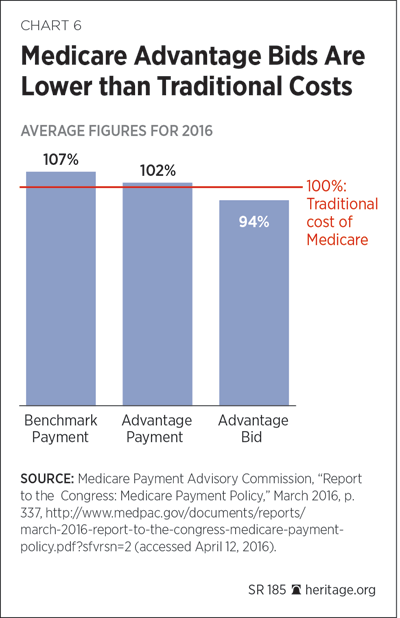 CHART 6

Medicare Advantage Bids Are Lower than Traditional Costs

AVERAGE FIGURES FOR 2016

107%

102%

94%

100%: Traditional cost of Medicare

Benchmark Payment

Advantage Payment

Advantage Bid

SOURCE: Medicare Payment Advisory Commission, "Report to the Congress: Medicare Payment Policy," March 2016, p. 337, http://www.medpac.gov/documents/reports/march-2016-report-to-the-congress-medicare-payment-policy.pdf?sfvrsn=2 (accessed April 12, 2016).

SR 185 heritage.org