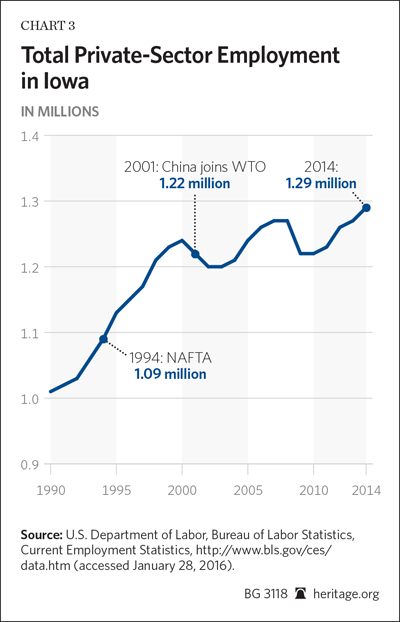 CHART 3

Total Private-Sector Employment in Iowa

IN MILLIONS

1.4
1.3
1.2
1.1
1.0
0.9

2001: China joins WTO
1.22 million

2014:
1.29 million

1994: NAFTA
1.09 million

1990 1995 2000 2005 2010 2014

Source: U.S. Department of Labor, Bureau of Labor Statistics, Current Employment Statistics, http://www.bls.gov/ces/data.htm (accessed January 28, 2016).

BG 3118 heritage.org