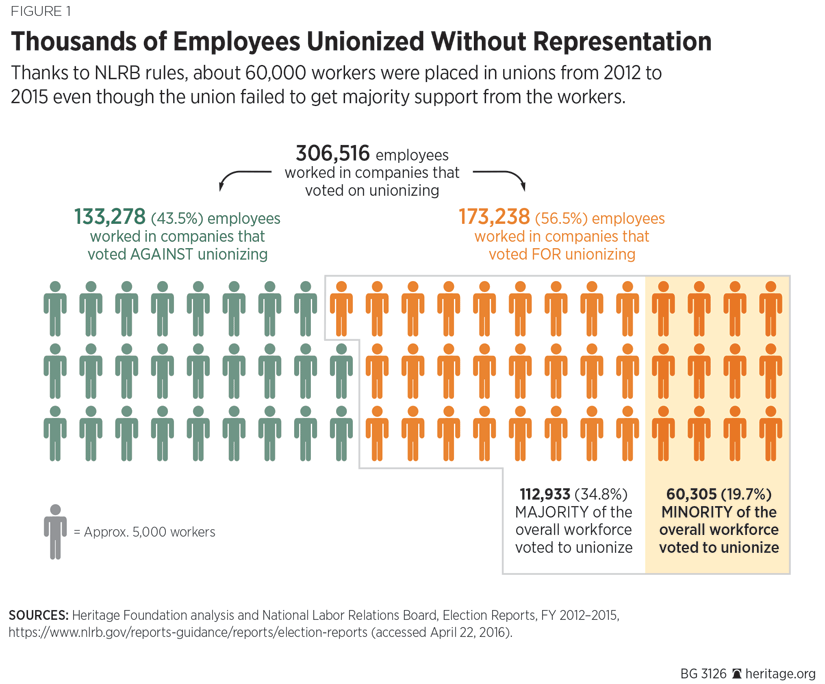 FIGURE 1

Thousands of Employees Unionized Without Representation

Thanks to NLRB rules, about 60,000 workers were placed in unions from 2012 to 2015 even though the union failed to get majority support from the workers.

306,516 employees worked in companies that voted on unionizing

133,278 (43.5%) employees worked in companies that voted AGAINST unionizing

173,238 (56.5%) employees worked in companies that voted FOR unionizing

112,933 (34.8%) MAJORITY of the overall workforce voted to unionize

60,305 (19.7%) MINORITY of the overall workforce voted to unionize

= Approx. 5,000 workers

SOURCES: Heritage Foundation analysis and National Labor Relations Board, Election Reports, FY 2012–2015, https://www.nlrb.gov/reports-guidance/reports/election-reports (accessed April 22, 2016).

BG 3126 heritage.org