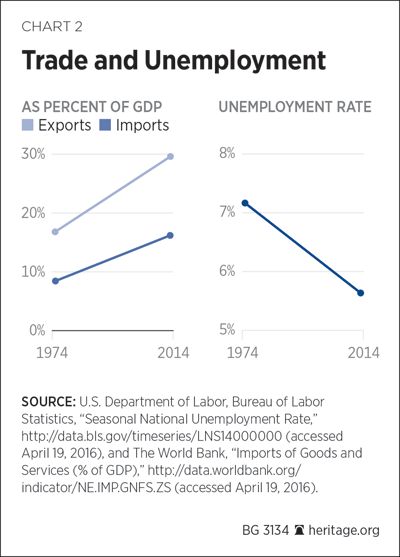 CHART 2

Trade and Unemployment

AS PERCENT OF GDP
Exports Imports

30%
20%
10%
0%
1974
2014

UNEMPLOYMENT RATE

8%
7%
6%
5%
1974
2014

SOURCE: U.S. Department of Labor, Bureau of Labor Statistics, "Seasonal National Unemployment Rate," http://data.bls.gov/timeseries/LNS14000000 (accessed April 19, 2016), and The World Bank, "Imports of Goods and Services (% of GDP)," http://data.worldbank.org/indicator/NE.IMP.GNFS.ZS (accessed April 19, 2016).

BG 3134 heritage.org