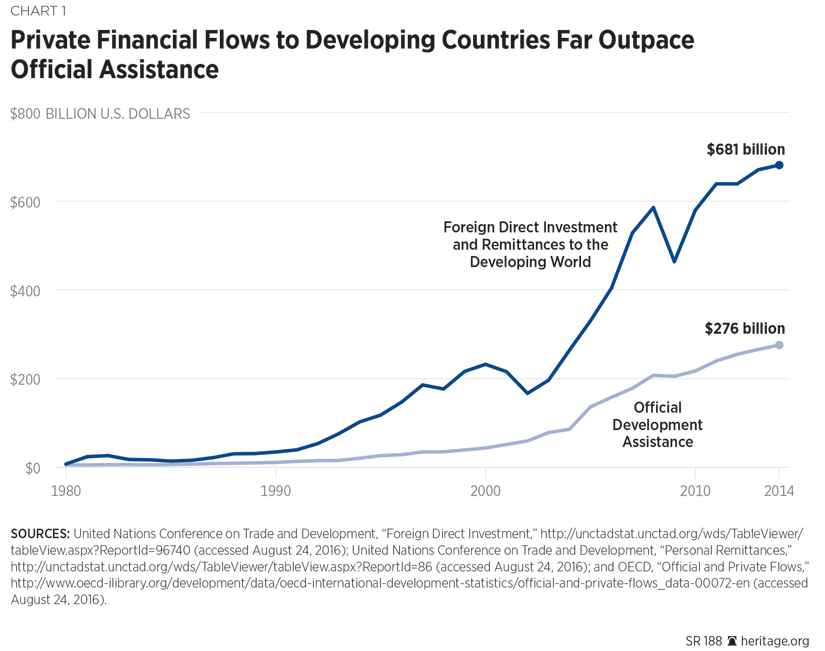 CHART 1

Private Financial Flows to Developing Countries Far Outpace Official Assistance

$800 BILLION U.S. DOLLARS

$600

$400

$200

$0

$681 billion

Foreign Direct Investment and Remittances to the Developing World

$276 billion

Official Development Assistance

1980

1990

2000

2010

2014

SOURCES: United Nations Conference on Trade and Development, "Foreign Direct Investment," http://unctadstat.unctad.org/wds/TableViewer/tableView.aspx?ReportId=96740 (accessed August 24, 2016); United Nations Conference on Trade and Development, "Personal Remittances," http://unctadstat.unctad.org/wds/TableViewer/tableView.aspx?ReportId=86 (accessed August 24, 2016); and OECD, "Official and Private Flows," http://www.oecd-ilibrary.org/development/data/oecd-international-development-statistics/official-and-private-flows_data-00072-en (accessed August 24, 2016).

SR 188 heritage.org