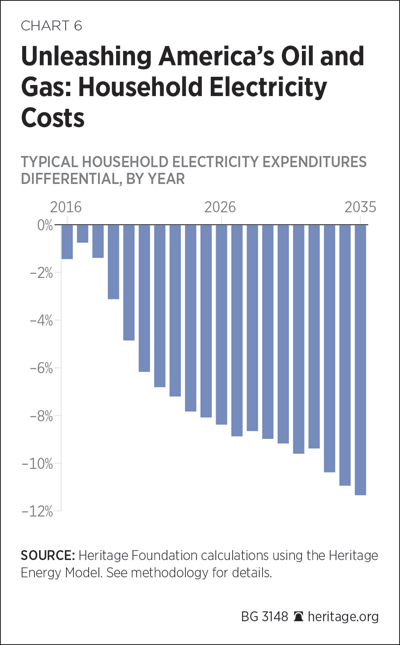 CHART 6

Unleashing America's Oil and Gas: Household Electricity Costs

TYPICAL HOUSEHOLD ELECTRICITY EXPENDITURES DIFFERENTIAL, BY YEAR

2016
2026
2035

0%
–2%
–4%
–6%
–8%
–10%
–12%

SOURCE: Heritage Foundation calculations using the Heritage Energy Model. See methodology for details.

BG 3148 heritage.org