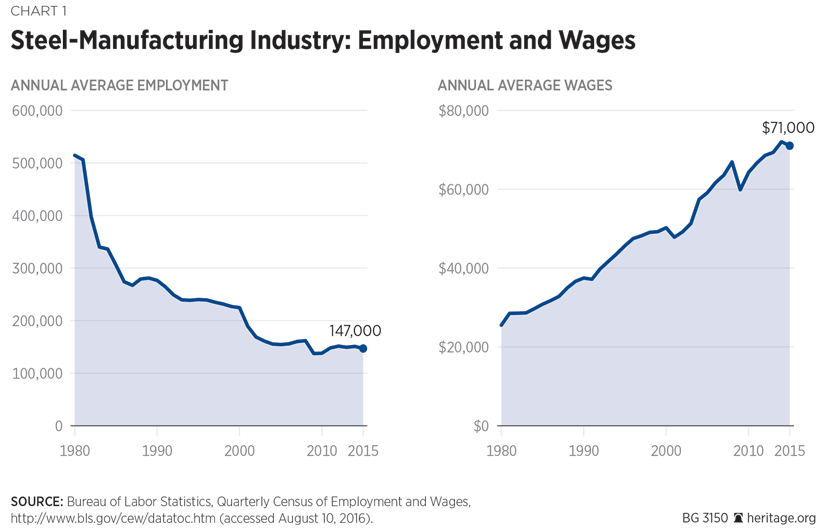 CHART 1

Steel-Manufacturing Industry: Employment and Wages

ANNUAL AVERAGE EMPLOYMENT

600,000
500,000
400,000
300,000
200,000
100,000
0

147,000

1980 1990 2000 2010 2015

ANNUAL AVERAGE WAGES

$80,000
$60,000
$40,000
$20,000
$0

$71,000

1980 1990 2000 2010 2015

SOURCE: Bureau of Labor Statistics, Quarterly Census of Employment and Wages, http://www.bls.gov/cew/datatoc.htm (accessed August 10, 2016).

BG 3150 heritage.org