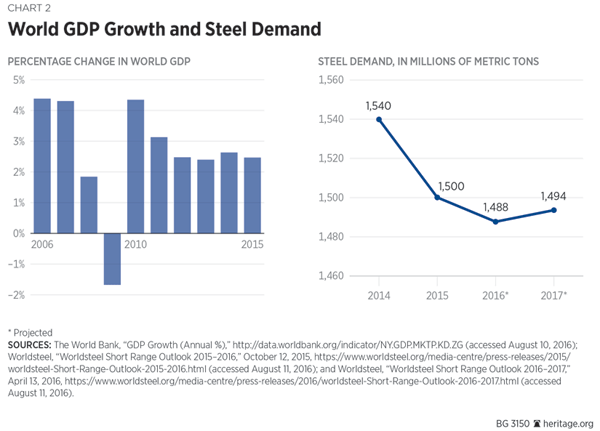 CHART 2

World GDP Growth and Steel Demand

PERCENTAGE CHANGE IN WORLD GDP

5%
4%
3%
2%
1%
0%
–1%
–2%

2006
2010
2015

STEEL DEMAND, IN MILLIONS OF METRIC TONS

1,560
1,540
1,520
1,500
1,480
1,460

1,540
1,500
1,488
1,494

2014
2015
2016*
2017*

* Projected

SOURCES: The World Bank, "GDP Growth (Annual %)," http://data.worldbank.org/indicator/NY.GDP.MKTP.KD.ZG (accessed August 10, 2016); Worldsteel, "Worldsteel Short Range Outlook 2015–2016," October 12, 2015, https://www.worldsteel.org/media-centre/press-releases/2015/worldsteel-Short-Range-Outlook-2015-2016.html (accessed August 11, 2016); and Worldsteel, "Worldsteel Short Range Outlook 2016–2017," April 13, 2016, https://www.worldsteel.org/media-centre/press-releases/2016/worldsteel-Short-Range-Outlook-2016-2017.html (accessed August 11, 2016).

BG 3150 heritage.org