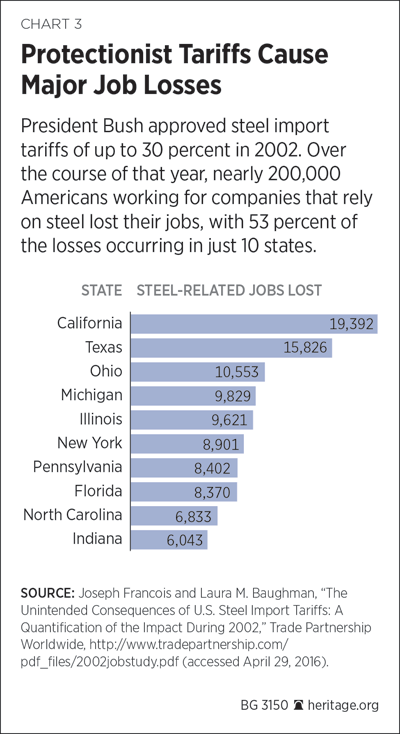 CHART 3

Protectionist Tariffs Cause Major Job Losses

President Bush approved steel import tariffs of up to 30 percent in 2002. Over the course of that year, nearly 200,000 Americans working for companies that rely on steel lost their jobs, with 53 percent of the losses occurring in just 10 states.

| STATE | STEEL-RELATED JOBS LOST |
|---|---|
| California | 19,392 |
| Texas | 15,826 |
| Ohio | 10,553 |
| Michigan | 9,829 |
| Illinois | 9,621 |
| New York | 8,901 |
| Pennsylvania | 8,402 |
| Florida | 8,370 |
| North Carolina | 6,833 |
| Indiana | 6,043 |

SOURCE: Joseph Francois and Laura M. Baughman, "The Unintended Consequences of U.S. Steel Import Tariffs: A Quantification of the Impact During 2002," Trade Partnership Worldwide, http://www.tradepartnership.com/pdf_files/2002jobstudy.pdf (accessed April 29, 2016).

BG 3150 heritage.org