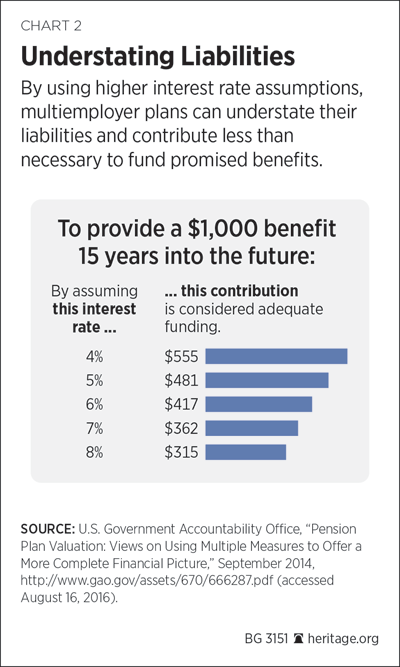 CHART 2

Understating Liabilities

By using higher interest rate assumptions, multiemployer plans can understate their liabilities and contribute less than necessary to fund promised benefits.

To provide a \$1,000 benefit 15 years into the future:

| By assuming this interest rate ... | ... this contribution is considered adequate funding. |
|---|---|
| 4% | \$555 |
| 5% | \$481 |
| 6% | \$417 |
| 7% | \$362 |
| 8% | \$315 |

SOURCE: U.S. Government Accountability Office, "Pension Plan Valuation: Views on Using Multiple Measures to Offer a More Complete Financial Picture," September 2014, http://www.gao.gov/assets/670/666287.pdf (accessed August 16, 2016).

BG 3151 heritage.org