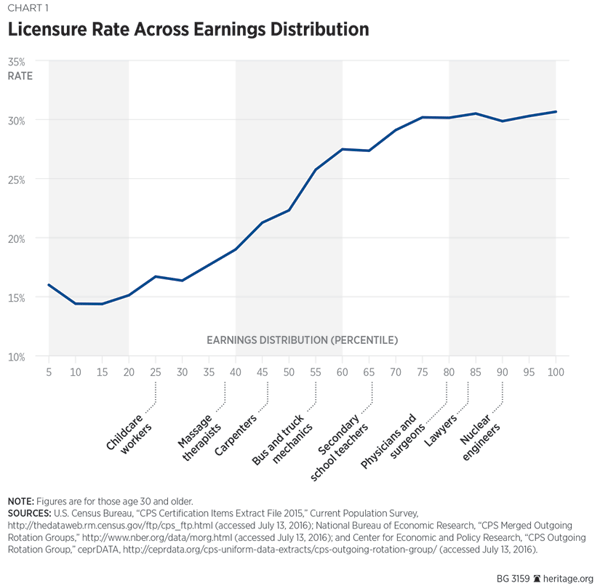 CHART 1

Licensure Rate Across Earnings Distribution

35%
RATE
30%
25%
20%
15%
10%

EARNINGS DISTRIBUTION (PERCENTILE)

5 10 15 20 25 30 35 40 45 50 55 60 65 70 75 80 85 90 95 100

Childcare workers
Massage therapists
Carpenters
Bus and truck mechanics
Secondary school teachers
Physicians and surgeons
Lawyers
Nuclear engineers

NOTE: Figures are for those age 30 and older.
SOURCES: U.S. Census Bureau, "CPS Certification Items Extract File 2015," Current Population Survey, http://thedataweb.rm.census.gov/ftp/cps_ftp.html (accessed July 13, 2016); National Bureau of Economic Research, "CPS Merged Outgoing Rotation Groups," http://www.nber.org/data/morg.html (accessed July 13, 2016); and Center for Economic and Policy Research, "CPS Outgoing Rotation Group," ceprDATA, http://ceprdata.org/cps-uniform-data-extracts/cps-outgoing-rotation-group/ (accessed July 13, 2016).

BG 3159 heritage.org