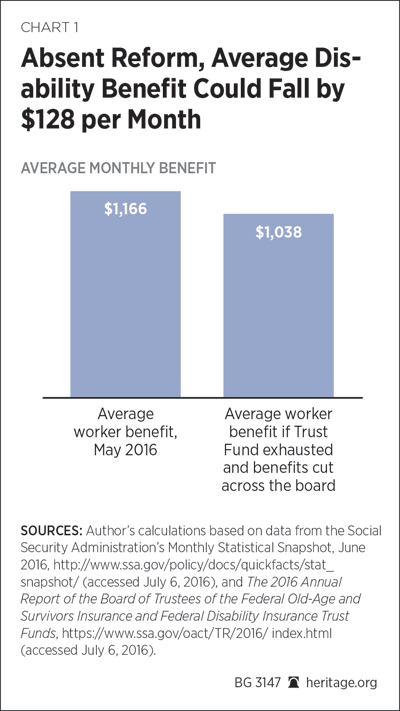 CHART 1

Absent Reform, Average Disability Benefit Could Fall by $128 per Month

AVERAGE MONTHLY BENEFIT

$1,166

$1,038

Average worker benefit, May 2016

Average worker benefit if Trust Fund exhausted and benefits cut across the board

SOURCES: Author's calculations based on data from the Social Security Administration's Monthly Statistical Snapshot, June 2016, http://www.ssa.gov/policy/docs/quickfacts/stat_snapshot/ (accessed July 6, 2016), and The 2016 Annual Report of the Board of Trustees of the Federal Old-Age and Survivors Insurance and Federal Disability Insurance Trust Funds, https://www.ssa.gov/oact/TR/2016/ index.html (accessed July 6, 2016).

BG 3147 heritage.org