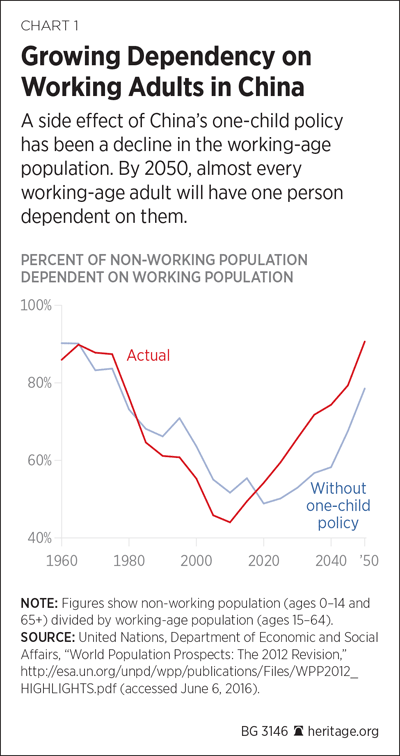 CHART 1

Growing Dependency on Working Adults in China

A side effect of China's one-child policy has been a decline in the working-age population. By 2050, almost every working-age adult will have one person dependent on them.

PERCENT OF NON-WORKING POPULATION DEPENDENT ON WORKING POPULATION

100%

80%

60%

40%

Actual

Without one-child policy

1960 1980 2000 2020 2040 '50

NOTE: Figures show non-working population (ages 0–14 and 65+) divided by working-age population (ages 15–64).
SOURCE: United Nations, Department of Economic and Social Affairs, "World Population Prospects: The 2012 Revision," http://esa.un.org/unpd/wpp/publications/Files/WPP2012_HIGHLIGHTS.pdf (accessed June 6, 2016).

BG 3146 heritage.org