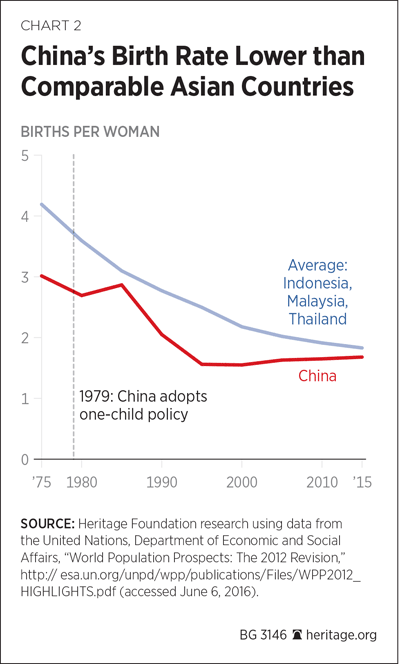 CHART 2

China's Birth Rate Lower than Comparable Asian Countries

BIRTHS PER WOMAN

5
4
3
2
1
0

Average: Indonesia, Malaysia, Thailand

China

1979: China adopts one-child policy

'75 1980 1990 2000 2010 '15

SOURCE: Heritage Foundation research using data from the United Nations, Department of Economic and Social Affairs, "World Population Prospects: The 2012 Revision," http:// esa.un.org/unpd/wpp/publications/Files/WPP2012_HIGHLIGHTS.pdf (accessed June 6, 2016).

BG 3146 heritage.org