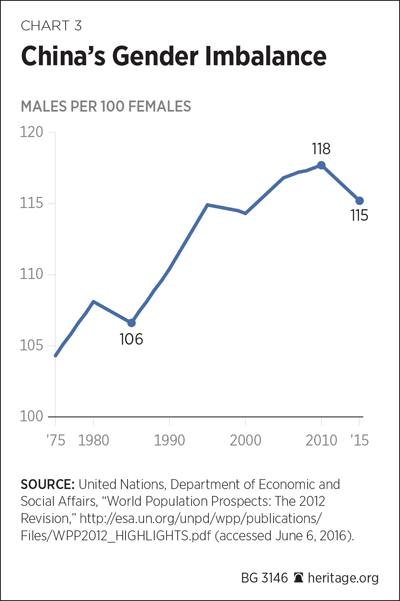 CHART 3

China's Gender Imbalance

MALES PER 100 FEMALES

120

115

110

105

100

118

115

106

'75 1980 1990 2000 2010 '15

SOURCE: United Nations, Department of Economic and Social Affairs, "World Population Prospects: The 2012 Revision," http://esa.un.org/unpd/wpp/publications/Files/WPP2012_HIGHLIGHTS.pdf (accessed June 6, 2016).

BG 3146 heritage.org