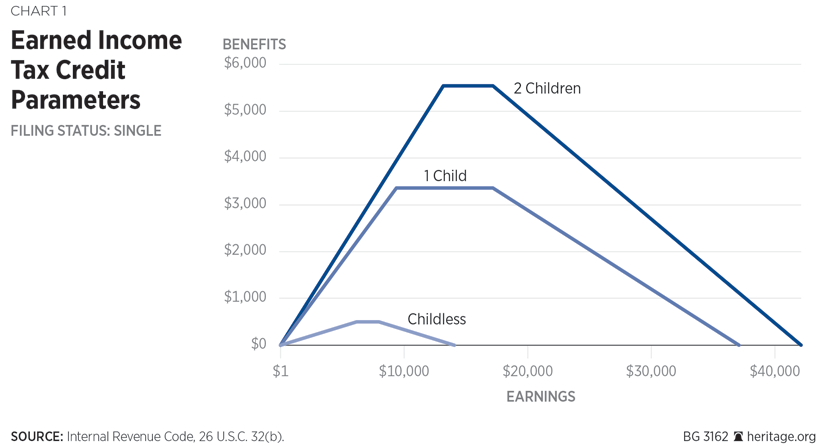 CHART 1

Earned Income Tax Credit Parameters

FILING STATUS: SINGLE

BENEFITS

$6,000
$5,000
$4,000
$3,000
$2,000
$1,000
$0

2 Children

1 Child

Childless

$1
$10,000
$20,000
$30,000
$40,000

EARNINGS

SOURCE: Internal Revenue Code, 26 U.S.C. 32(b).

BG 3162 heritage.org