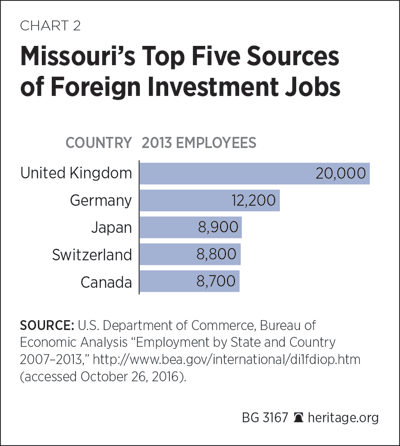 CHART 2

Missouri's Top Five Sources of Foreign Investment Jobs

| COUNTRY | 2013 EMPLOYEES |
|---|---|
| United Kingdom | 20,000 |
| Germany | 12,200 |
| Japan | 8,900 |
| Switzerland | 8,800 |
| Canada | 8,700 |

SOURCE: U.S. Department of Commerce, Bureau of Economic Analysis "Employment by State and Country 2007–2013," http://www.bea.gov/international/di1fdiop.htm (accessed October 26, 2016).

BG 3167 heritage.org