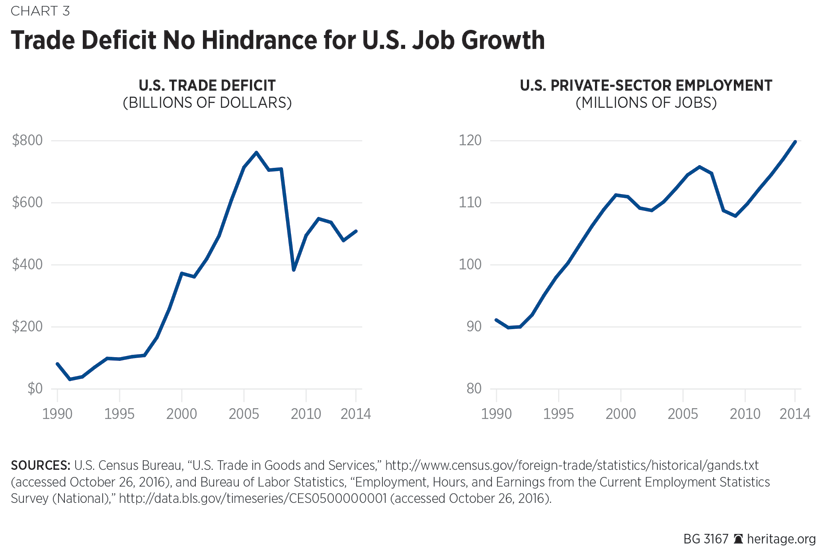 CHART 3

Trade Deficit No Hindrance for U.S. Job Growth

U.S. TRADE DEFICIT
(BILLIONS OF DOLLARS)

$800
$600
$400
$200
$0

1990 1995 2000 2005 2010 2014

U.S. PRIVATE-SECTOR EMPLOYMENT
(MILLIONS OF JOBS)

120
110
100
90
80

1990 1995 2000 2005 2010 2014

SOURCES: U.S. Census Bureau, "U.S. Trade in Goods and Services," http://www.census.gov/foreign-trade/statistics/historical/gands.txt (accessed October 26, 2016), and Bureau of Labor Statistics, "Employment, Hours, and Earnings from the Current Employment Statistics Survey (National)," http://data.bls.gov/timeseries/CES0500000001 (accessed October 26, 2016).

BG 3167 heritage.org