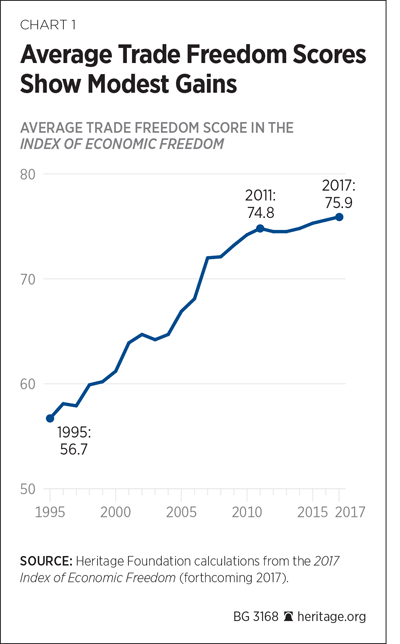 CHART 1

Average Trade Freedom Scores Show Modest Gains

AVERAGE TRADE FREEDOM SCORE IN THE INDEX OF ECONOMIC FREEDOM

80
70
60
50

2011: 74.8

2017: 75.9

1995: 56.7

1995 2000 2005 2010 2015 2017

SOURCE: Heritage Foundation calculations from the 2017 Index of Economic Freedom (forthcoming 2017).

BG 3168 heritage.org