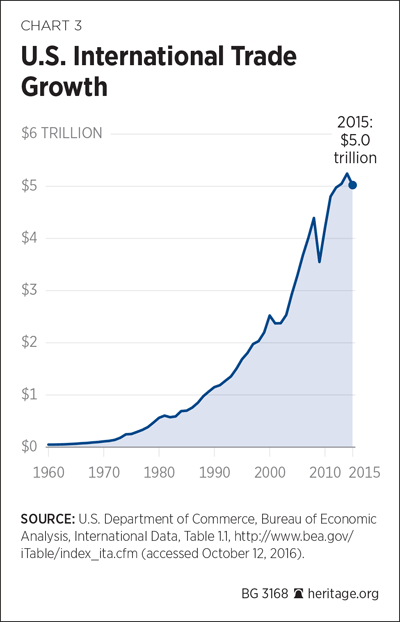 CHART 3

U.S. International Trade Growth

$6 TRILLION
$5
$4
$3
$2
$1
$0

2015: $5.0 trillion

1960 1970 1980 1990 2000 2010 2015

SOURCE: U.S. Department of Commerce, Bureau of Economic Analysis, International Data, Table 1.1, http://www.bea.gov/iTable/index_ita.cfm (accessed October 12, 2016).

BG 3168 heritage.org