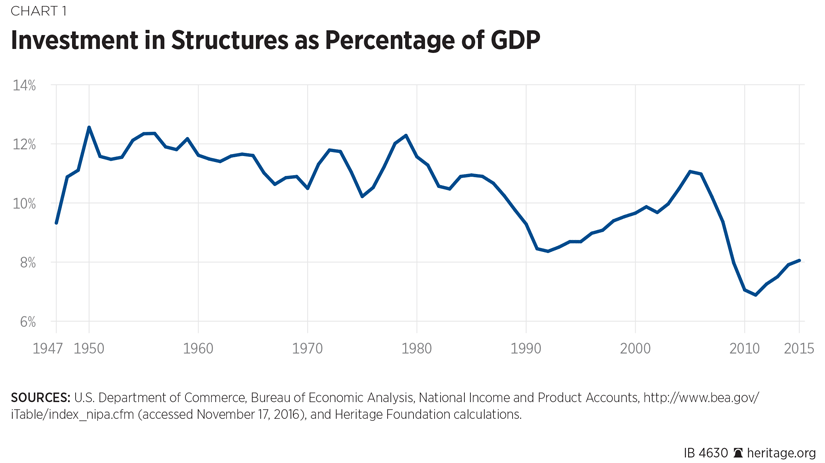 CHART 1

Investment in Structures as Percentage of GDP

14%
12%
10%
8%
6%

1947 1950 1960 1970 1980 1990 2000 2010 2015

SOURCES: U.S. Department of Commerce, Bureau of Economic Analysis, National Income and Product Accounts, http://www.bea.gov/iTable/index_nipa.cfm (accessed November 17, 2016), and Heritage Foundation calculations.

IB 4630 heritage.org