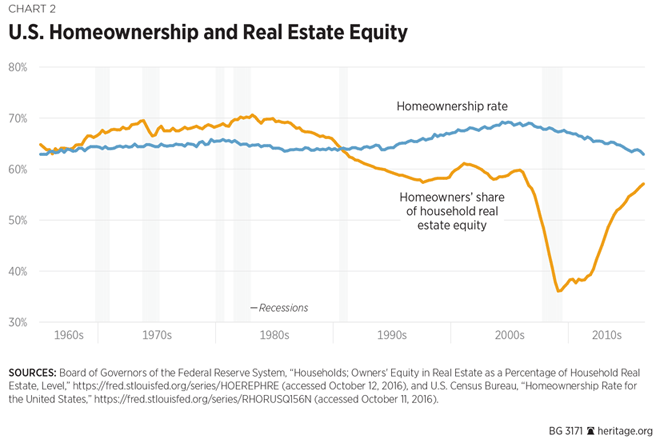 CHART 2

U.S. Homeownership and Real Estate Equity

80%
70%
60%
50%
40%
30%

Homeownership rate

Homeowners' share of household real estate equity

— Recessions

1960s 1970s 1980s 1990s 2000s 2010s

SOURCES: Board of Governors of the Federal Reserve System, "Households; Owners' Equity in Real Estate as a Percentage of Household Real Estate, Level," https://fred.stlouisfed.org/series/HOEREPHRE (accessed October 12, 2016), and U.S. Census Bureau, "Homeownership Rate for the United States," https://fred.stlouisfed.org/series/RHORUSQ156N (accessed October 11, 2016).

BG 3171 heritage.org