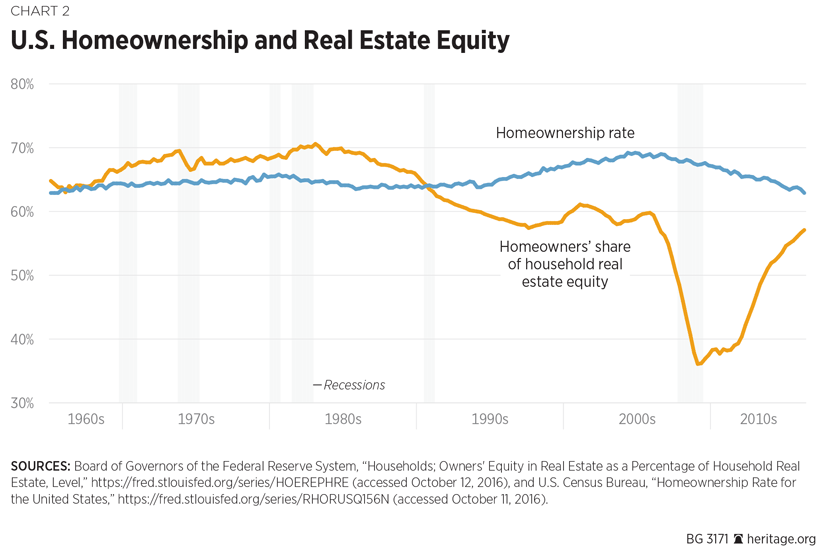 CHART 2

U.S. Homeownership and Real Estate Equity

80%
70%
60%
50%
40%
30%

Homeownership rate

Homeowners' share of household real estate equity

Recessions

1960s 1970s 1980s 1990s 2000s 2010s

SOURCES: Board of Governors of the Federal Reserve System, "Households; Owners' Equity in Real Estate as a Percentage of Household Real Estate, Level," https://fred.stlouisfed.org/series/HOEREPHRE (accessed October 12, 2016), and U.S. Census Bureau, "Homeownership Rate for the United States," https://fred.stlouisfed.org/series/RHORUSQ156N (accessed October 11, 2016).

BG 3171 heritage.org