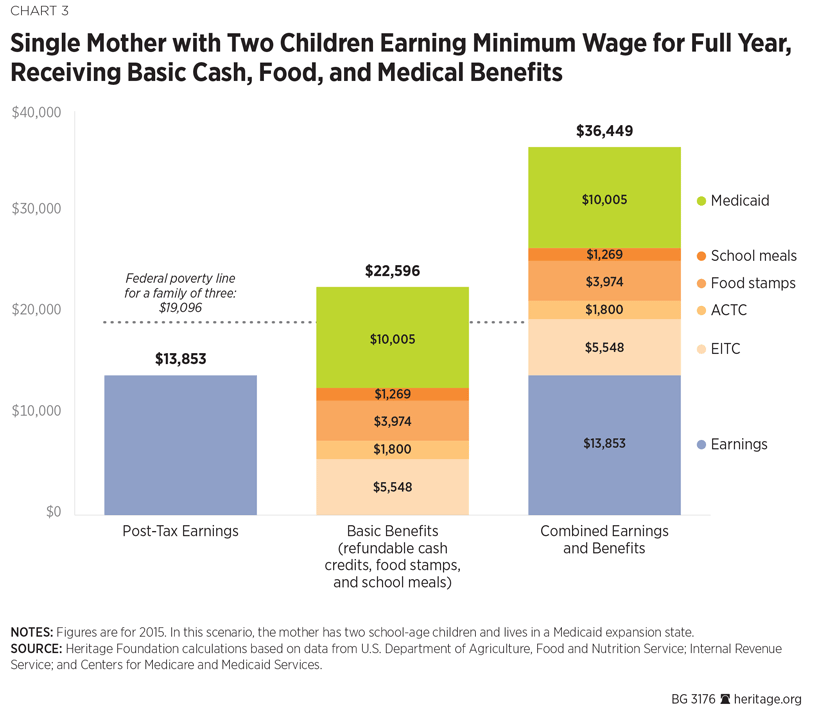 CHART 3

Single Mother with Two Children Earning Minimum Wage for Full Year, Receiving Basic Cash, Food, and Medical Benefits

$40,000
$30,000
$20,000
$10,000
$0

Federal poverty line for a family of three: $19,096

$13,853

$22,596
$10,005
$1,269
$3,974
$1,800
$5,548

$36,449
$10,005
$1,269
$3,974
$1,800
$5,548
$13,853

Medicaid
School meals
Food stamps
ACTC
EITC
Earnings

Post-Tax Earnings

Basic Benefits (refundable cash credits, food stamps, and school meals)

Combined Earnings and Benefits

NOTES: Figures are for 2015. In this scenario, the mother has two school-age children and lives in a Medicaid expansion state.
SOURCE: Heritage Foundation calculations based on data from U.S. Department of Agriculture, Food and Nutrition Service; Internal Revenue Service; and Centers for Medicare and Medicaid Services.

BG 3176 heritage.org