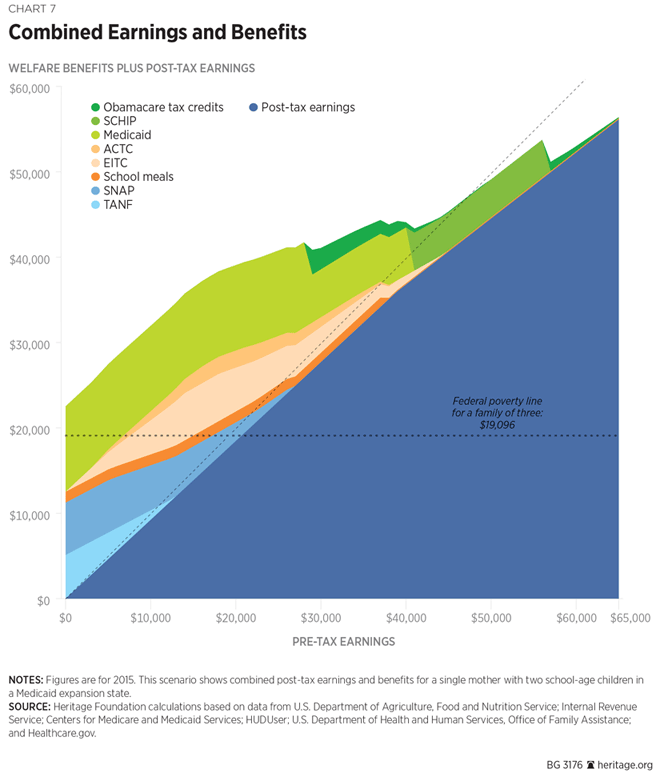 CHART 7

Combined Earnings and Benefits

WELFARE BENEFITS PLUS POST-TAX EARNINGS

$60,000
$50,000
$40,000
$30,000
$20,000
$10,000
$0

Obamacare tax credits
SCHIP
Medicaid
ACTC
EITC
School meals
SNAP
TANF
Post-tax earnings

Federal poverty line for a family of three: $19,096

$0 $10,000 $20,000 $30,000 $40,000 $50,000 $60,000 $65,000

PRE-TAX EARNINGS

NOTES: Figures are for 2015. This scenario shows combined post-tax earnings and benefits for a single mother with two school-age children in a Medicaid expansion state.

SOURCE: Heritage Foundation calculations based on data from U.S. Department of Agriculture, Food and Nutrition Service; Internal Revenue Service; Centers for Medicare and Medicaid Services; HUDUser; U.S. Department of Health and Human Services, Office of Family Assistance; and Healthcare.gov.

BG 3176 heritage.org