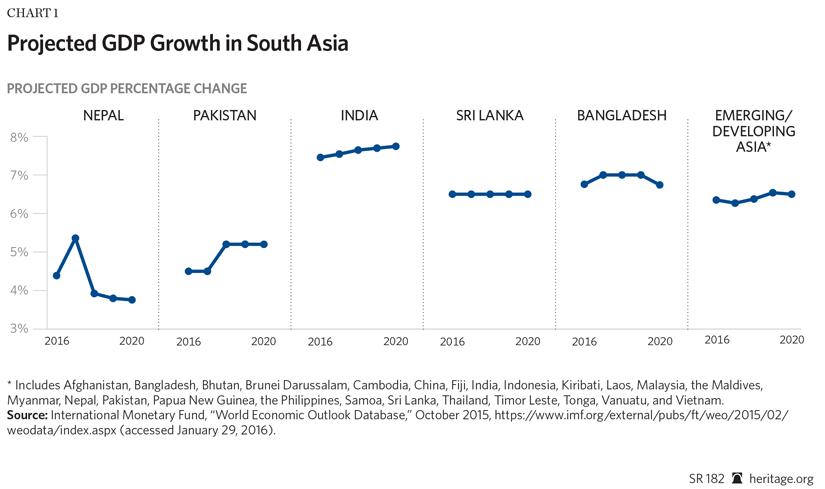 CHART 1

Projected GDP Growth in South Asia

PROJECTED GDP PERCENTAGE CHANGE

NEPAL

PAKISTAN

INDIA

SRI LANKA

BANGLADESH

EMERGING/ DEVELOPING ASIA*

8%

7%

6%

5%

4%

3%

2016 2020

2016 2020

2016 2020

2016 2020

2016 2020

2016 2020

* Includes Afghanistan, Bangladesh, Bhutan, Brunei Darussalam, Cambodia, China, Fiji, India, Indonesia, Kiribati, Laos, Malaysia, the Maldives, Myanmar, Nepal, Pakistan, Papua New Guinea, the Philippines, Samoa, Sri Lanka, Thailand, Timor Leste, Tonga, Vanuatu, and Vietnam.
Source: International Monetary Fund, "World Economic Outlook Database," October 2015, https://www.imf.org/external/pubs/ft/weo/2015/02/weodata/index.aspx (accessed January 29, 2016).

SR 182 heritage.org