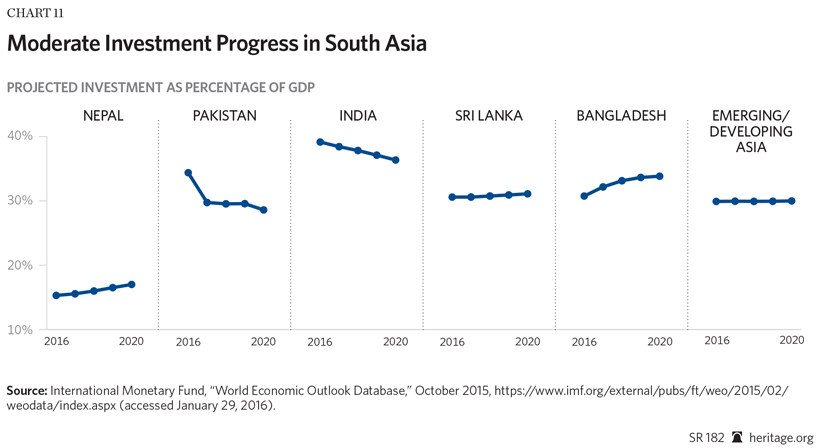 CHART 11

Moderate Investment Progress in South Asia

PROJECTED INVESTMENT AS PERCENTAGE OF GDP

NEPAL

PAKISTAN

INDIA

SRI LANKA

BANGLADESH

EMERGING/ DEVELOPING ASIA

40%

30%

20%

10%

2016 2020

2016 2020

2016 2020

2016 2020

2016 2020

2016 2020

Source: International Monetary Fund, "World Economic Outlook Database," October 2015, https://www.imf.org/external/pubs/ft/weo/2015/02/weodata/index.aspx (accessed January 29, 2016).

SR 182 heritage.org