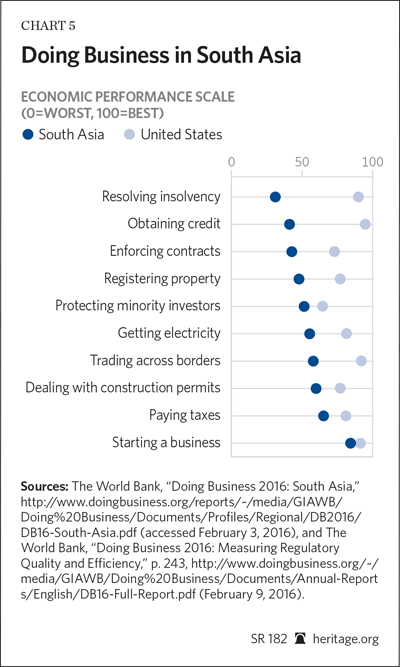 CHART 5

Doing Business in South Asia

ECONOMIC PERFORMANCE SCALE (0=WORST, 100=BEST)

South Asia United States

0 50 100

Resolving insolvency

Obtaining credit

Enforcing contracts

Registering property

Protecting minority investors

Getting electricity

Trading across borders

Dealing with construction permits

Paying taxes

Starting a business

Sources: The World Bank, "Doing Business 2016: South Asia," http://www.doingbusiness.org/reports/~/media/GIAWB/Doing%20Business/Documents/Profiles/Regional/DB2016/DB16-South-Asia.pdf (accessed February 3, 2016), and The World Bank, "Doing Business 2016: Measuring Regulatory Quality and Efficiency," p. 243, http://www.doingbusiness.org/~/media/GIAWB/Doing%20Business/Documents/Annual-Reports/English/DB16-Full-Report.pdf (February 9, 2016).

SR 182 heritage.org